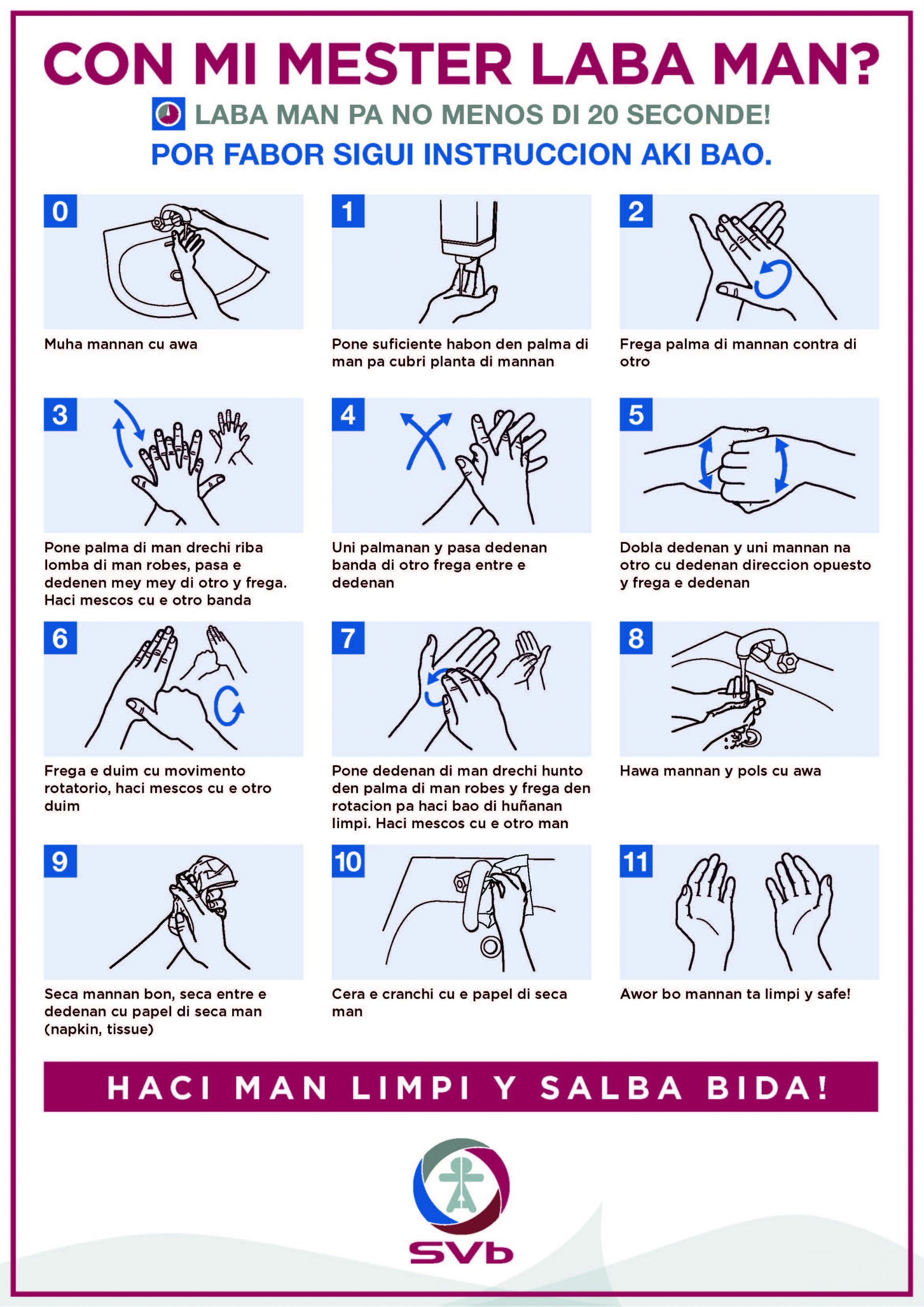 CON MI MESTER LABA MAN?

LABA MAN PA NO MENOS DI 20 SECONDE!

POR FABOR SIGUI INSTRUCCION AKI BAO.

0
Muha mannan cu awa

1
Pone suficiente habon den palma di man pa cubri planta di mannan

2
Frega palma di mannan contra di otro

3
Pone palma di man drechi riba lomba di man robes, pasa e dedenen mey mey di otro y frega. Haci mescos cu e otro banda

4
Uni palmanan y pasa dedenan banda di otro frega entre e dedenan

5
Dobla dedenan y uni mannan na otro cu dedenan direccion opuesto y frega e dedenan

6
Frega e duim cu movimento rotatorio, haci mescos cu e otro duim

7
Pone dedenan di man drechi hunto den palma di man robes y frega den rotacion pa haci bao di huñanan limpi. Haci mescos cu e otro man

8
Hawa mannan y pols cu awa

9
Seca mannan bon, seca entre e dedenan cu papel di seca man (napkin, tissue)

10
Cera e cranchi cu e papel di seca man

11
Awor bo mannan ta limpi y safe!

HACI MAN LIMPI Y SALBA BIDA!

SVb