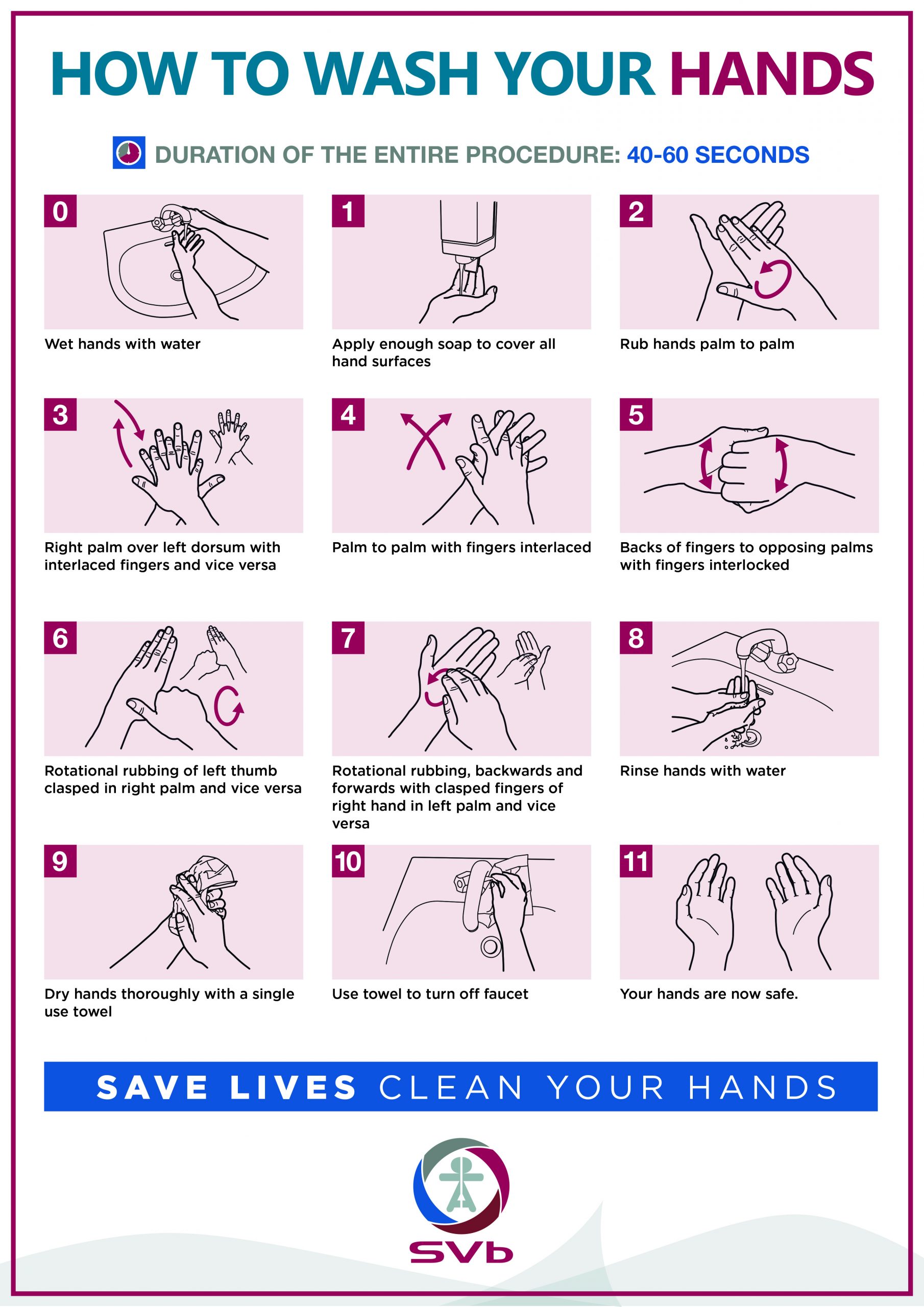 HOW TO WASH YOUR HANDS

DURATION OF THE ENTIRE PROCEDURE: 40-60 SECONDS

0
Wet hands with water

1
Apply enough soap to cover all hand surfaces

2
Rub hands palm to palm

3
Right palm over left dorsum with interlaced fingers and vice versa

4
Palm to palm with fingers interlaced

5
Backs of fingers to opposing palms with fingers interlocked

6
Rotational rubbing of left thumb clasped in right palm and vice versa

7
Rotational rubbing, backwards and forwards with clasped fingers of right hand in left palm and vice versa

8
Rinse hands with water

9
Dry hands thoroughly with a single use towel

10
Use towel to turn off faucet

11
Your hands are now safe.

SAVE LIVES CLEAN YOUR HANDS

SVb